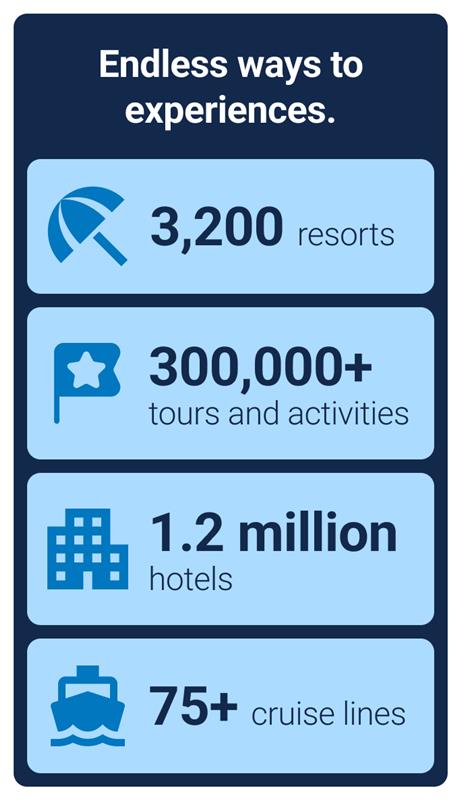 Endless ways to experiences.

3,200 resorts

300,000+
tours and activities

1.2 million
hotels

75+ cruise lines